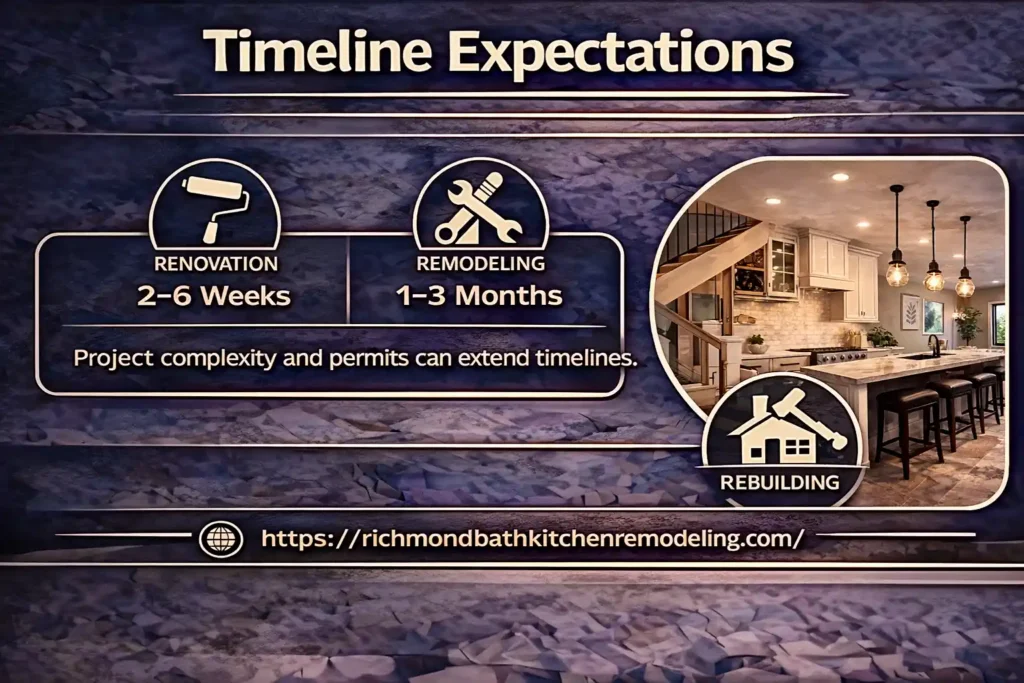 Timeline Expectations

RENOVATION
2–6 Weeks

REMODELING
1–3 Months

Project complexity and permits can extend timelines.

REBUILDING

https://richmondbathkitchenremodeling.com/