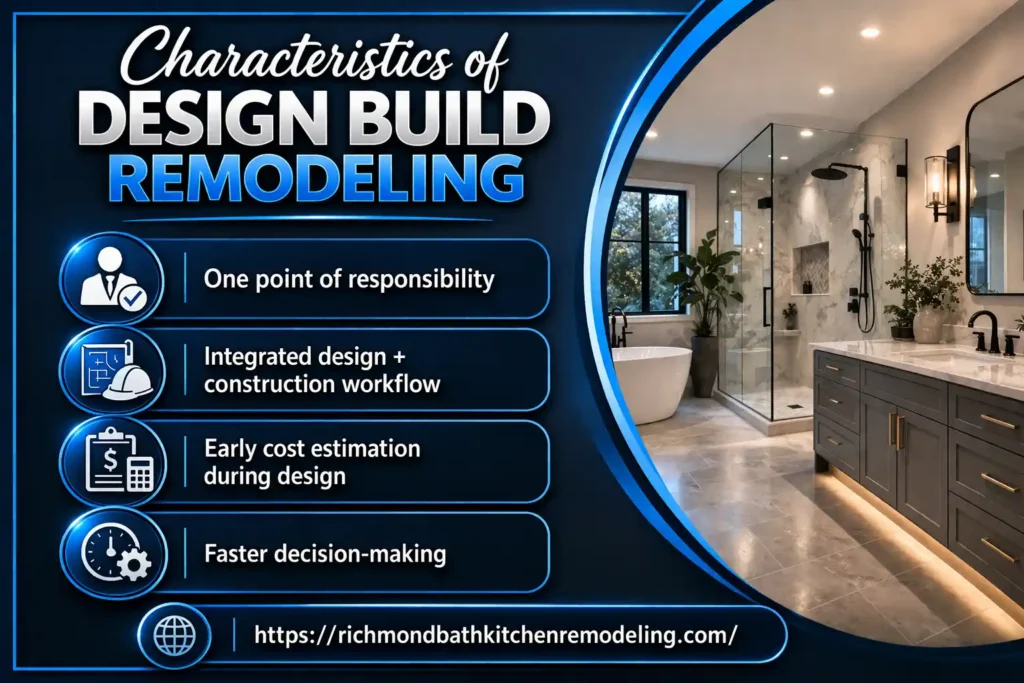 Characteristics of
DESIGN BUILD
REMODELING

One point of responsibility

Integrated design + construction workflow

Early cost estimation during design

Faster decision-making

https://richmondbathkitchenremodeling.com/