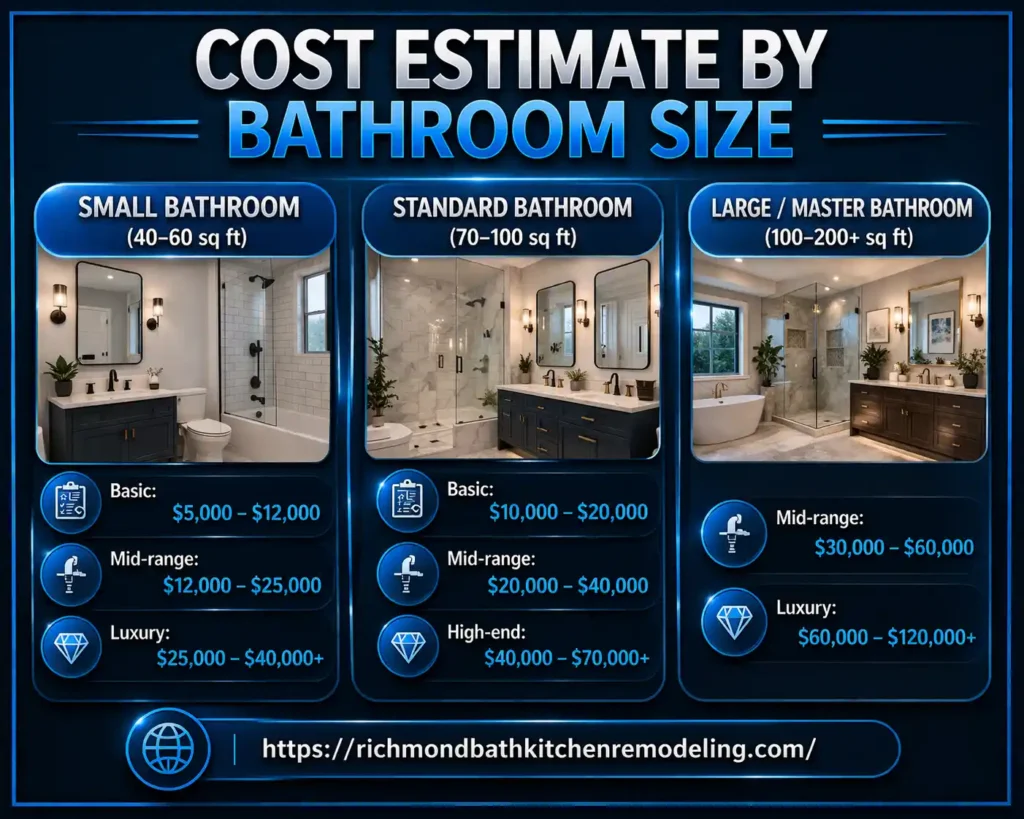 COST ESTIMATE BY BATHROOM SIZE

SMALL BATHROOM
(40–60 sq ft)

Basic:
$5,000 – $12,000

Mid-range:
$12,000 – $25,000

Luxury:
$25,000 – $40,000+

STANDARD BATHROOM
(70–100 sq ft)

Basic:
$10,000 – $20,000

Mid-range:
$20,000 – $40,000

High-end:
$40,000 – $70,000+

LARGE / MASTER BATHROOM
(100–200+ sq ft)

Mid-range:
$30,000 – $60,000

Luxury:
$60,000 – $120,000+

https://richmondbathkitchenremodeling.com/